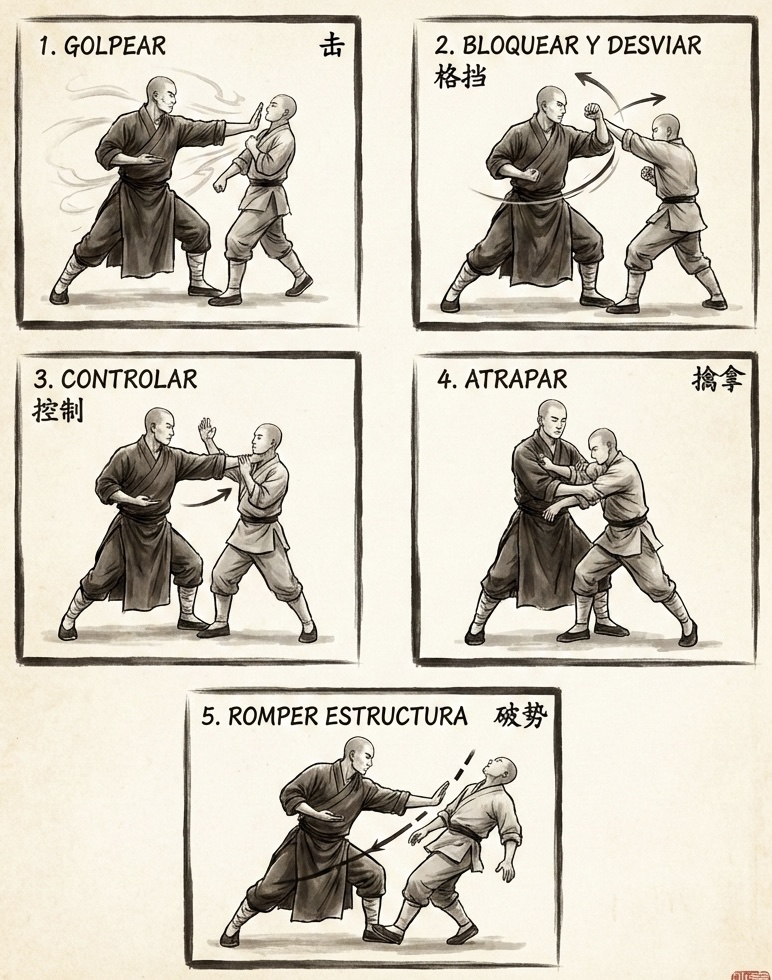 1. GOLPEAR 击

2. BLOQUEAR Y DESVIAR 格挡

3. CONTROLAR 控制

4. ATRAPAR 擒拿

5. ROMPER ESTRUCTURA 破势